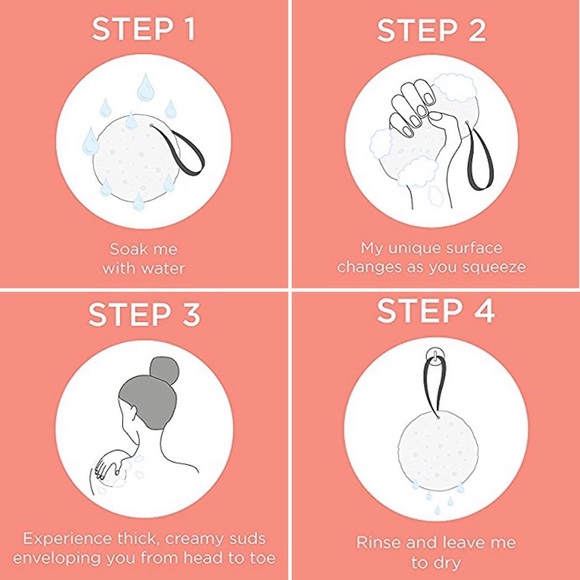 STEP 1

Soak me with water

STEP 2

My unique surface changes as you squeeze

STEP 3

Experience thick, creamy suds enveloping you from head to toe

STEP 4

Rinse and leave me to dry